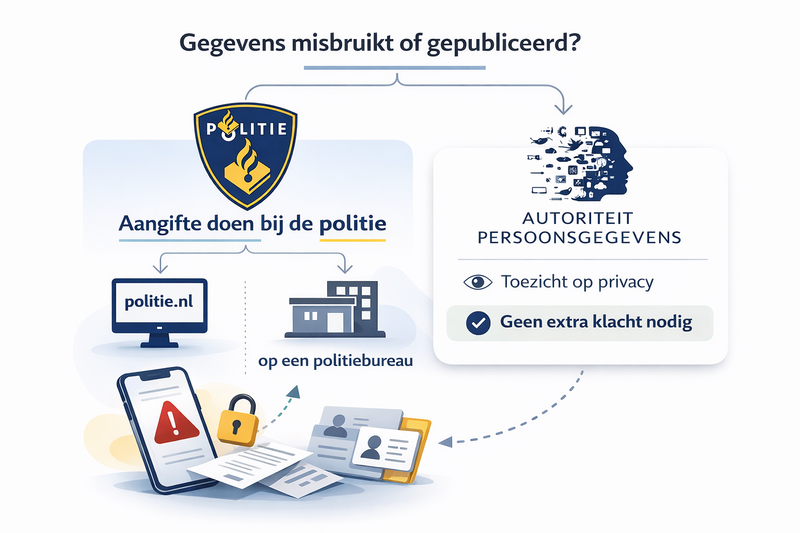 Gegevens misbruikt of gepubliceerd?

POLITIE

Aangifte doen bij de politie

politie.nl

op een politiebureau

AUTORITEIT PERSOONSGEGEVENS

Toezicht op privacy

Geen extra klacht nodig