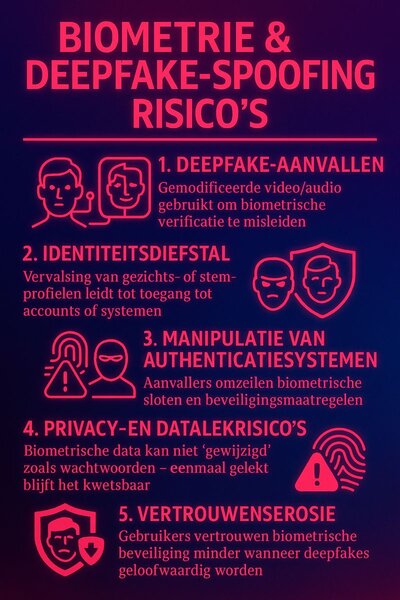 BIOMETRIE & DEEPFAKE-SPOOFING RISICO'S

1. DEEPFAKE-AANVALLEN
Gemodificeerde video/audio gebruikt om biometrische verificatie te misleiden

2. IDENTITEITSDIEFSTAL
Vervalsing van gezichts- of stemprofielen leidt tot toegang tot accounts of systemen

3. MANIPULATIE VAN AUTHENTICATIESYSTEMEN
Aanvallers omzeilen biometrische sloten en beveiligingsmaatregelen

4. PRIVACY-EN DATALEKRISICO'S
Biometrische data kan niet 'gewijzigd' zoals wachtwoorden – eenmaal gelekt blijft het kwetsbaar

5. VERTROUWENSEROSIE
Gebruikers vertrouwen biometrische beveiliging minder wanneer deepfakes geloofwaardig worden