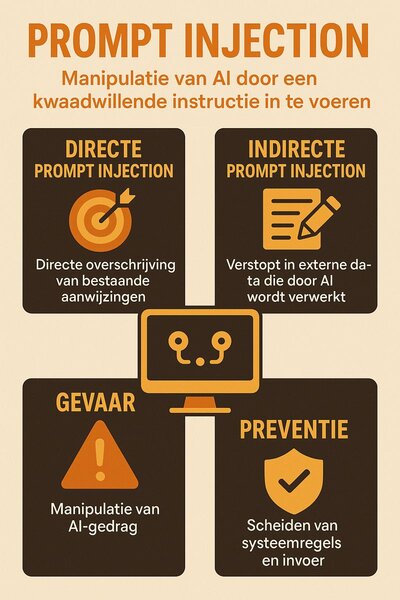 PROMPT INJECTION

Manipulatie van AI door een kwaadwillende instructie in te voeren

DIRECTE PROMPT INJECTION

Directe overschrijving van bestaande aanwijzingen

INDIRECTE PROMPT INJECTION

Verstopt in externe data die door AI wordt verwerkt

GEVAAR

Manipulatie van AI-gedrag

PREVENTIE

Scheiden van systeemregels en invoer