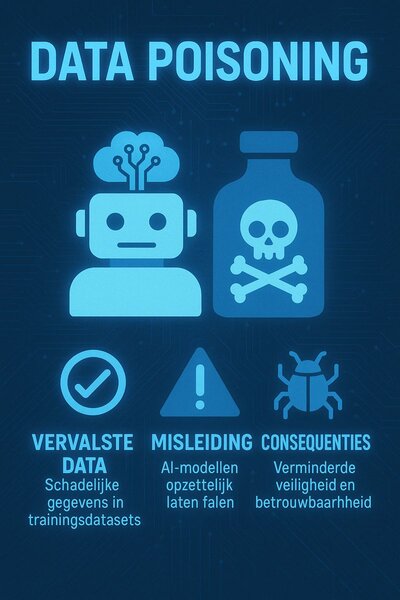 DATA POISONING

VERVALSTE DATA
Schadelijke gegevens in trainingsdatasets

MISLEIDING
AI-modellen opzettelijk laten falen

CONSEQUENTIES
Verminderde veiligheid en betrouwbaarhheid