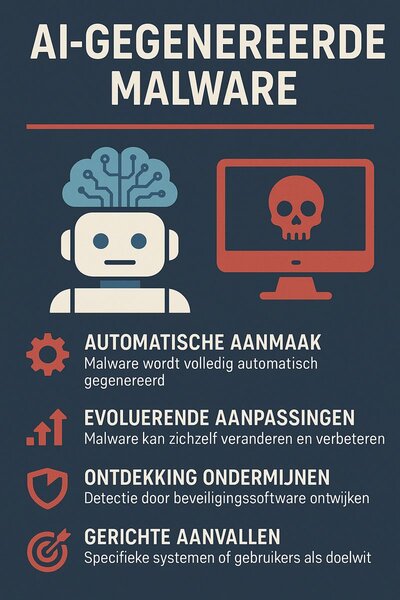 AI-GEGENEREERDE MALWARE

AUTOMATISCHE AANMAAK
Malware wordt volledig automatisch gegenereerd

EVOLUERENDE AANPASSINGEN
Malware kan zichzelf veranderen en verbeteren

ONTDEKKING ONDERMIJNEN
Detectie door beveiligingssoftware ontwijken

GERICHTE AANVALLEN
Specifieke systemen of gebruikers als doelwit