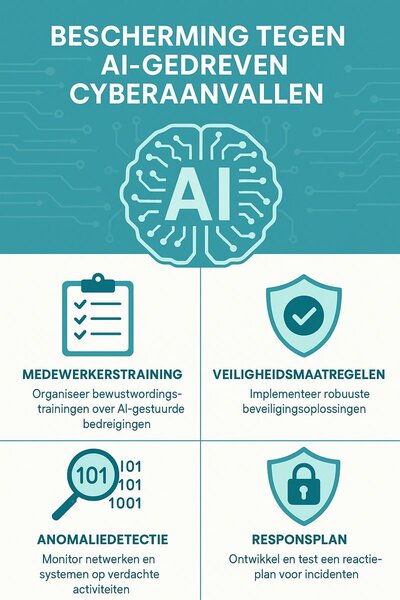 BESCHERMING TEGEN AI-GEDREVEN CYBERAANVALLEN

AI

MEDEWERKERSTRAINING

Organiseer bewustwordingstrainingen over AI-gestuurde bedreigingen

VEILIGHEIDSMAATREGELEN

Implementeer robuuste beveiligingsoplossingen

101 101 101 1001

ANOMALIEDETECTIE

Monitor netwerken en systemen op verdachte activiteiten

RESPONSPLAN

Ontwikkel en test een reactieplan voor incidenten